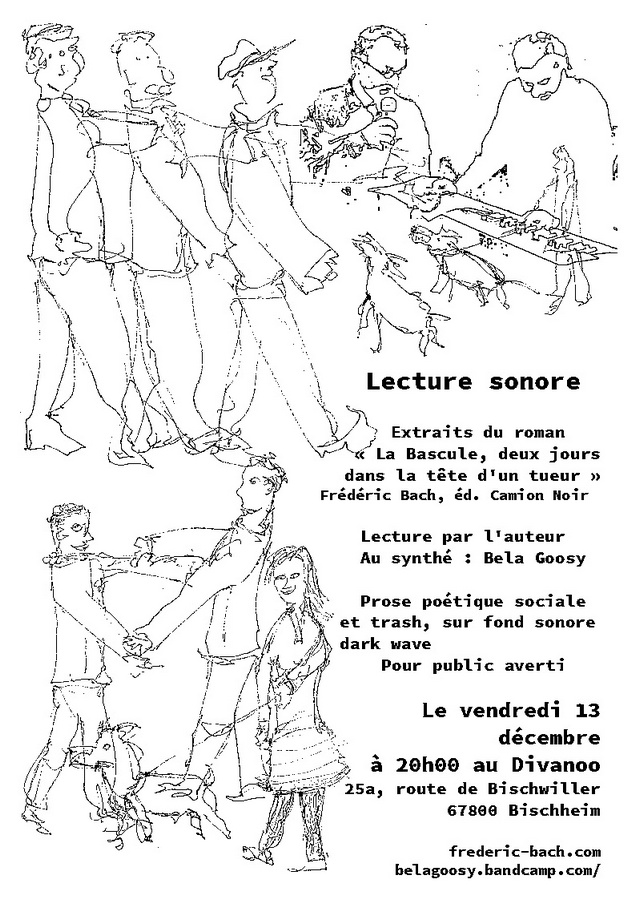 Lecture sonore

Extraits du roman « La Bascule, deux jours dans la tête d'un tueur » Frédéric Bach, éd. Camion Noir

Lecture par l'auteur
Au synthé : Bela Goosy

Prose poétique sociale et trash, sur fond sonore dark wave
Pour public averti

Le vendredi 13 décembre
à 20h00 au Divanoo
25a, route de Bischwiller
67800 Bischheim

frederic-bach.com
belagoosy.bandcamp.com/